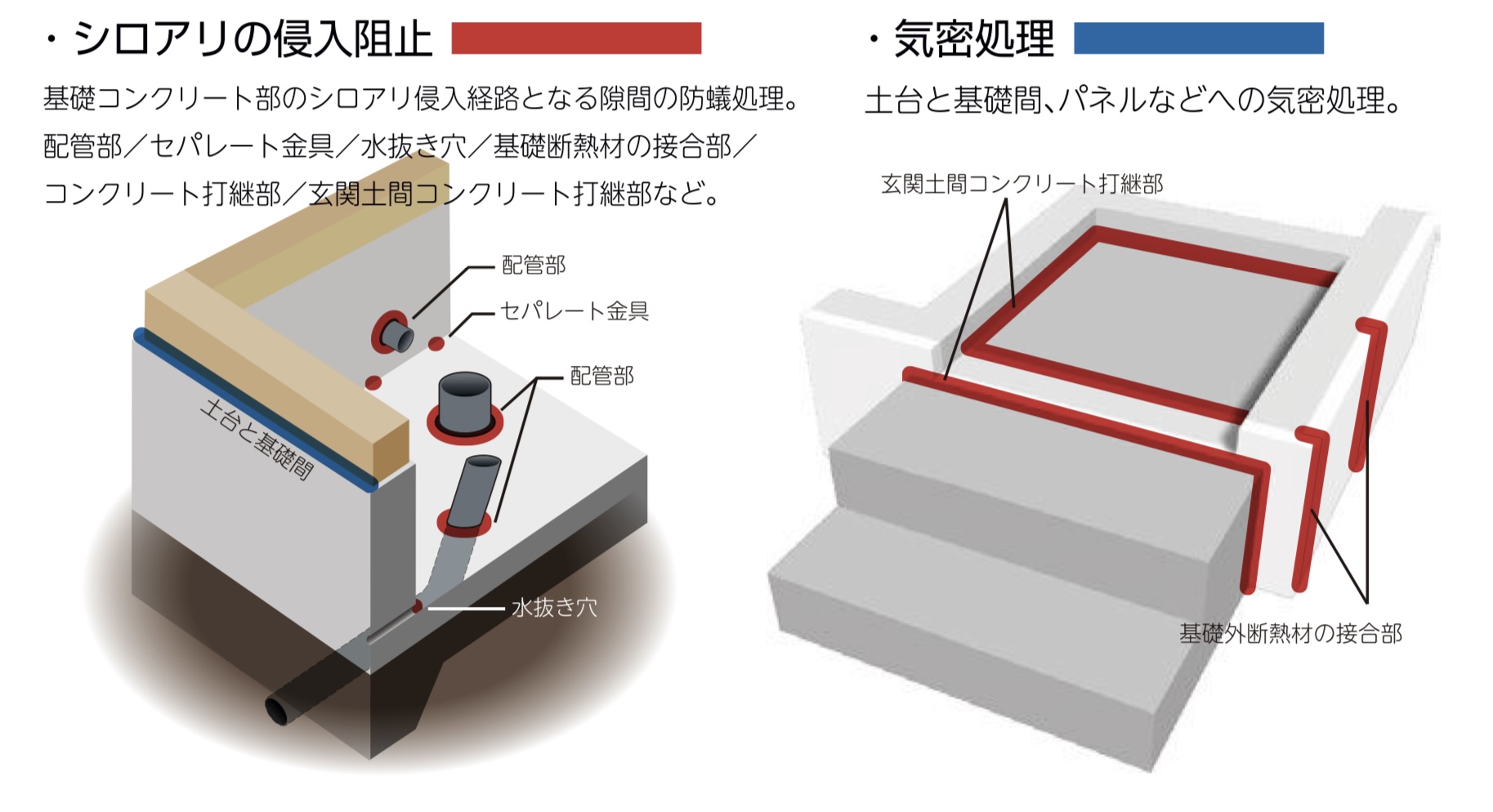 ・シロアリの侵入阻止

基礎コンクリート部のシロアリ侵入経路となる隙間の防蟻処理。配管部／セパレート金具／水抜き穴／基礎断熱材の接合部／コンクリート打継部／玄関土間コンクリート打継部など。

配管部
セパレート金具
配管部
土台と基礎間
水抜き穴

・気密処理

土台と基礎間、パネルなどへの気密処理。

玄関土間コンクリート打継部
基礎外断熱材の接合部